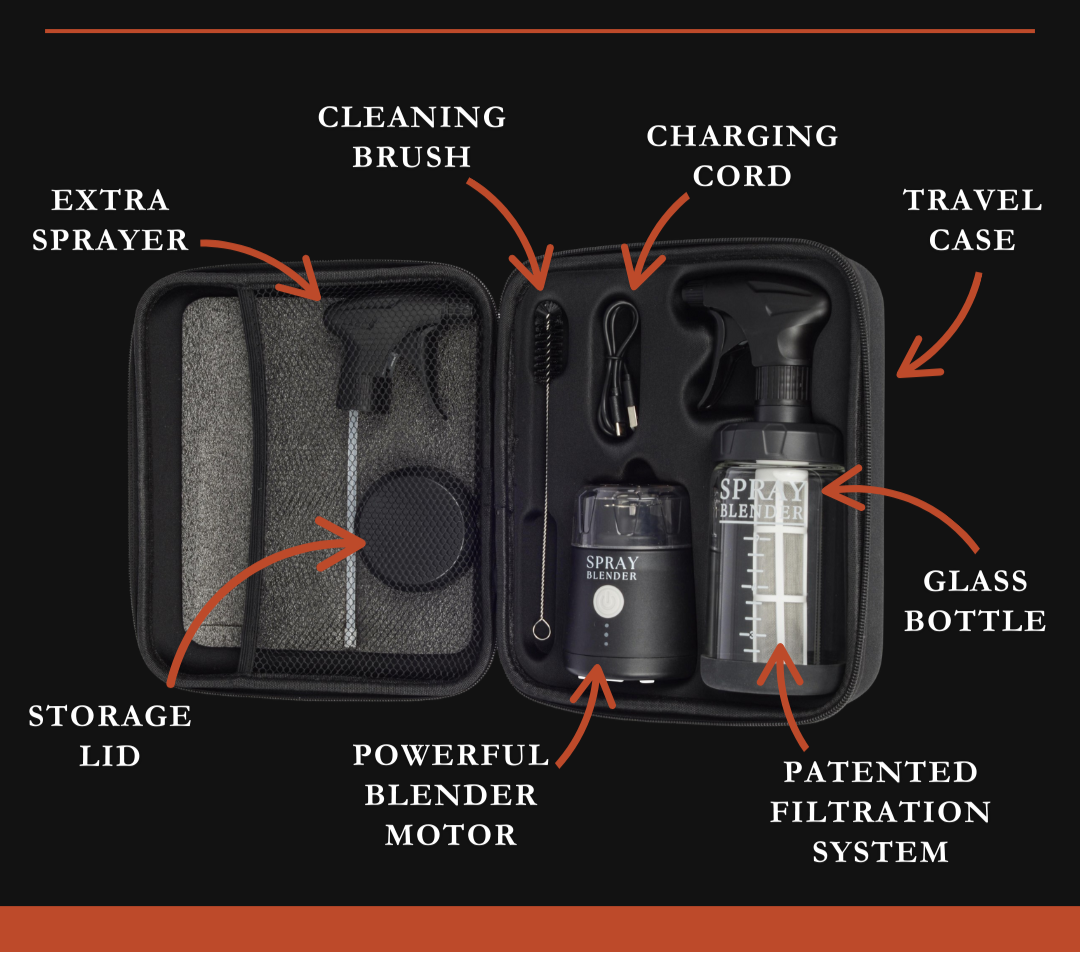 CLEANING BRUSH

CHARGING CORD

EXTRA SPRAYER

TRAVEL CASE

SPRAY BLENDER

SPRAY BLENDER

GLASS BOTTLE

STORAGE LID

POWERFUL BLENDER MOTOR

PATENTED FILTRATION SYSTEM